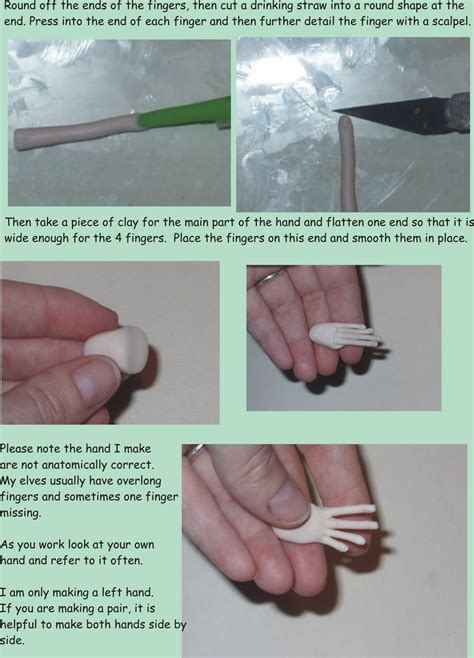 Round off the ends of the fingers, then cut a drinking straw into a round shape at the end. Press into the end of each finger and then further detail the finger with a scalpel.

Then take a piece of clay for the main part of the hand and flatten one end so that it is wide enough for the 4 fingers. Place the fingers on this end and smooth them in place.

Please note the hand I make are not anatomically correct. My elves usually have overlong fingers and sometimes one finger missing.

As you work look at your own hand and refer to it often.

I am only making a left hand. If you are making a pair, it is helpful to make both hands side by side.