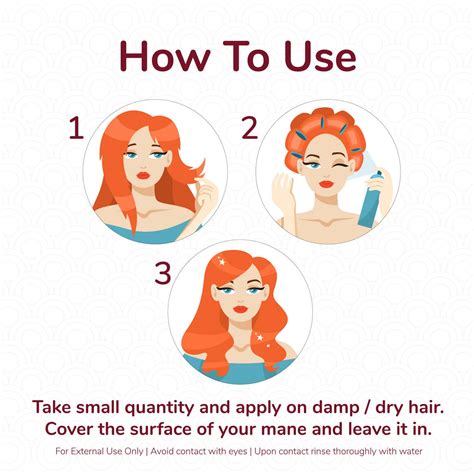 How To Use

1

2

3

Take small quantity and apply on damp / dry hair. Cover the surface of your mane and leave it in.

For External Use Only | Avoid contact with eyes | Upon contact rinse thoroughly with water