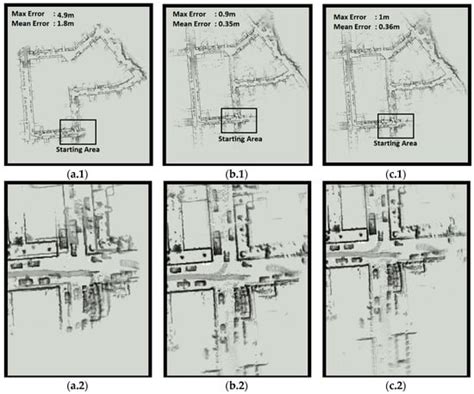 Max Error : 4.9m
Mean Error : 1.8m

Starting Area

(a.1)

Max Error : 0.9m
Mean Error : 0.35m

Starting Area

(b.1)

Max Error : 1m
Mean Error : 0.36m

Starting Area

(c.1)

(a.2)

(b.2)

(c.2)