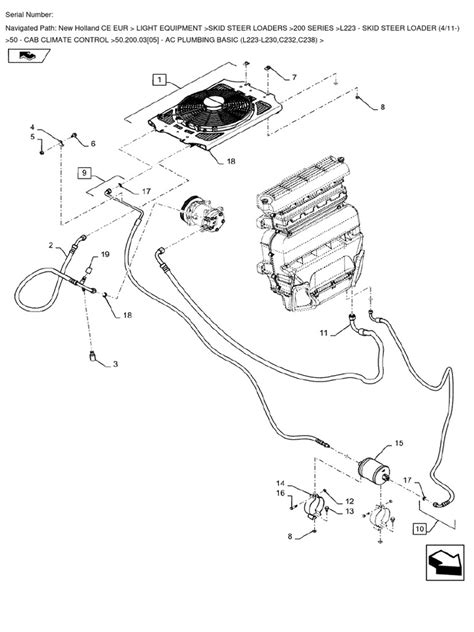 Serial Number:

Navigated Path: New Holland CE EUR > LIGHT EQUIPMENT >SKID STEER LOADERS >200 SERIES >L223 - SKID STEER LOADER (4/11-) >50 - CAB CLIMATE CONTROL >50.200.03[05] - AC PLUMBING BASIC (L223-L230,C232,C238) >

1
7
8
4
5
6
18
9
17
2
19
18
3
11
15
14
16
12
13
17
8
10