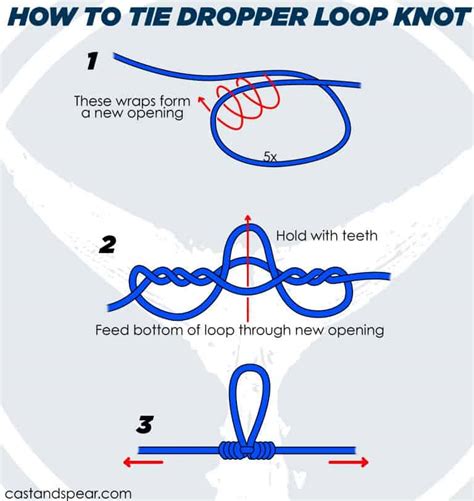 HOW TO TIE DROPPER LOOP KNOT

1

These wraps form a new opening

5x

2

Hold with teeth

Feed bottom of loop through new opening

3

castandspear.com