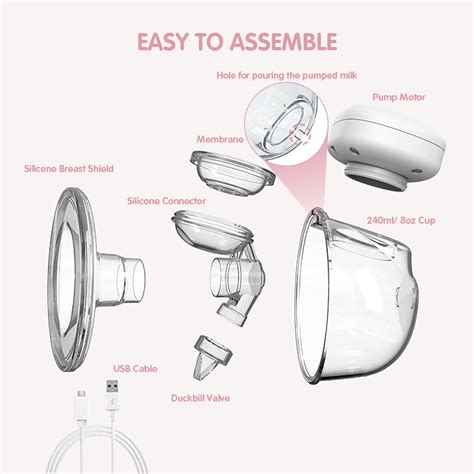 EASY TO ASSEMBLE

Hole for pouring the pumped milk

Pump Motor

Membrane

Silicone Breast Shield

Silicone Connector

240ml/ 8oz Cup

USB Cable

Duckbill Valve