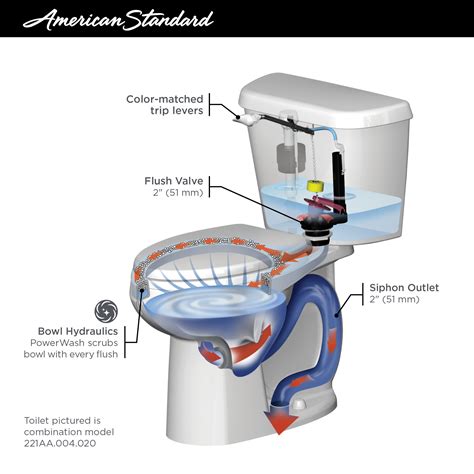 American Standard

Color-matched trip levers

Flush Valve
2" (51 mm)

Siphon Outlet
2" (51 mm)

Bowl Hydraulics
PowerWash scrubs bowl with every flush

Toilet pictured is combination model 221AA.004.020