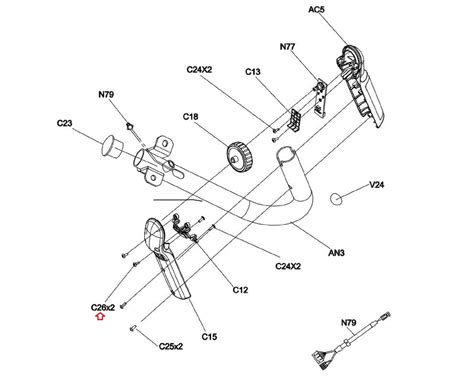 AC5
N77
C24X2
C13
N79
C18
C23
V24
AN3
C24X2
C12
C26x2
C15
C25x2
N79