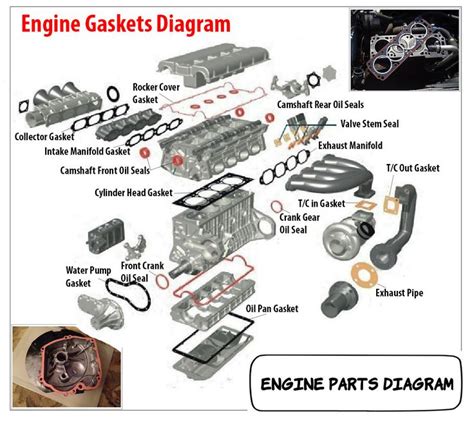 Engine Gaskets Diagram

Rocker Cover Gasket

Camshaft Rear Oil Seals

Valve Stem Seal

Collector Gasket

Intake Manifold Gasket

Exhaust Manifold

Camshaft Front Oil Seals

T/C Out Gasket

Cylinder Head Gasket

T/C in Gasket

Crank Gear Oil Seal

Water Pump Gasket

Front Crank Oil Seal

Exhaust Pipe

Oil Pan Gasket

ENGINE PARTS DIAGRAM