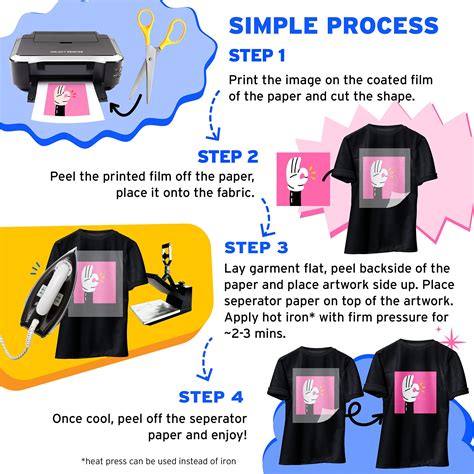 SIMPLE PROCESS

STEP 1

Print the image on the coated film of the paper and cut the shape.

STEP 2

Peel the printed film off the paper, place it onto the fabric.

STEP 3

Lay garment flat, peel backside of the paper and place artwork side up. Place seperator paper on top of the artwork. Apply hot iron* with firm pressure for ~2-3 mins.

STEP 4

Once cool, peel off the seperator paper and enjoy!

*heat press can be used instead of iron