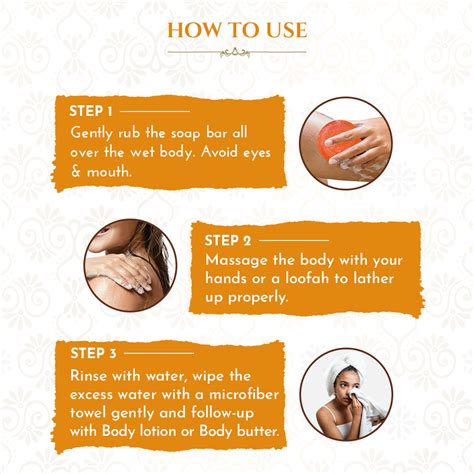 HOW TO USE

STEP 1

Gently rub the soap bar all over the wet body. Avoid eyes & mouth.

STEP 2

Massage the body with your hands or a loofah to lather up properly.

STEP 3

Rinse with water, wipe the excess water with a microfiber towel gently and follow-up with Body lotion or Body butter.