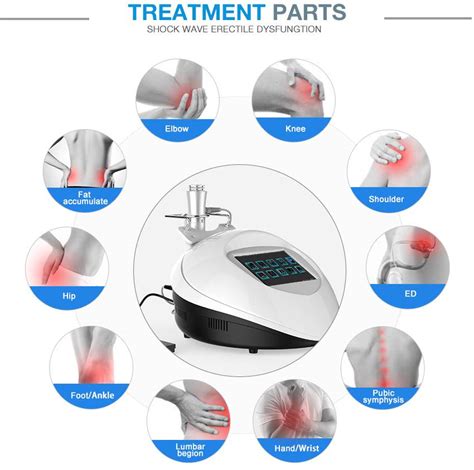 TREATMENT PARTS
SHOCK WAVE ERECTILE DYSFUNGTION

Elbow

Knee

Fat accumulate

Shoulder

Hip

ED

Foot/Ankle

Pubic symphysis

Lumbar begion

Hand/Wrist