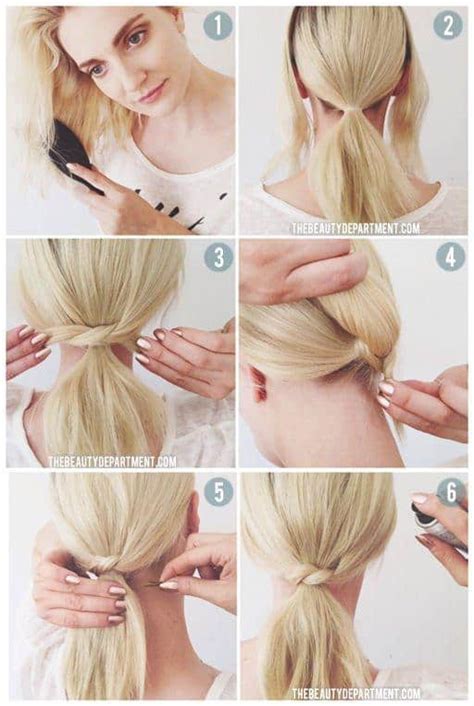 1

2

THEBEAUTYDEPARTMENT.COM

3

THEBEAUTYDEPARTMENT.COM

4

5

6

THEBEAUTYDEPARTMENT.COM