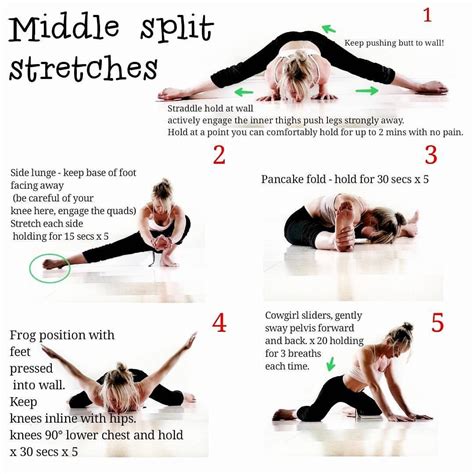 Middle split stretches

1

Keep pushing butt to wall!

Straddle hold at wall
actively engage the inner thighs push legs strongly away.
Hold at a point you can comfortably hold for up to 2 mins with no pain.

2

Side lunge - keep base of foot facing away (be careful of your knee here, engage the quads) Stretch each side holding for 15 secs x 5

3

Pancake fold - hold for 30 secs x 5

4

Frog position with feet pressed into wall. Keep knees inline with hips. knees 90° lower chest and hold x 30 secs x 5

5

Cowgirl sliders, gently sway pelvis forward and back. x 20 holding for 3 breaths each time.