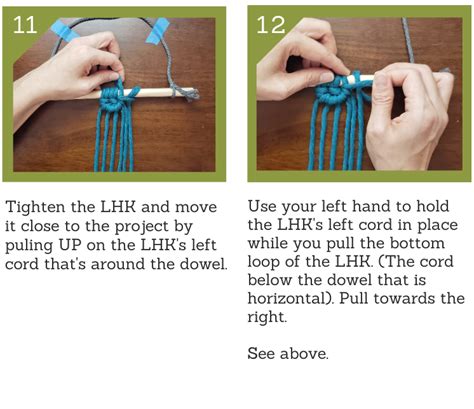 11

Tighten the LHK and move it close to the project by puling UP on the LHK's left cord that's around the dowel.

12

Use your left hand to hold the LHK's left cord in place while you pull the bottom loop of the LHK. (The cord below the dowel that is horizontal). Pull towards the right.

See above.