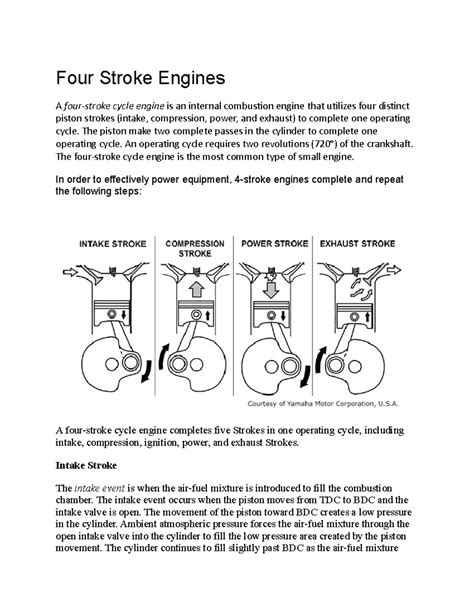 Four Stroke Engines

A four-stroke cycle engine is an internal combustion engine that utilizes four distinct piston strokes (intake, compression, power, and exhaust) to complete one operating cycle. The piston make two complete passes in the cylinder to complete one operating cycle. An operating cycle requires two revolutions (720°) of the crankshaft. The four-stroke cycle engine is the most common type of small engine.

In order to effectively power equipment, 4-stroke engines complete and repeat the following steps:

INTAKE STROKE

COMPRESSION STROKE

POWER STROKE

EXHAUST STROKE

Courtesy of Yamaha Motor Corporation, U.S.A.

A four-stroke cycle engine completes five Strokes in one operating cycle, including intake, compression, ignition, power, and exhaust Strokes.

Intake Stroke

The intake event is when the air-fuel mixture is introduced to fill the combustion chamber. The intake event occurs when the piston moves from TDC to BDC and the intake valve is open. The movement of the piston toward BDC creates a low pressure in the cylinder. Ambient atmospheric pressure forces the air-fuel mixture through the open intake valve into the cylinder to fill the low pressure area created by the piston movement. The cylinder continues to fill slightly past BDC as the air-fuel mixture