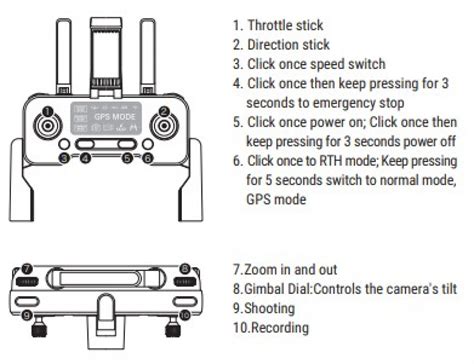 1
2
GPS MODE
3
4
5
6

1. Throttle stick
2. Direction stick
3. Click once speed switch
4. Click once then keep pressing for 3 seconds to emergency stop
5. Click once power on; Click once then keep pressing for 3 seconds power off
6. Click once to RTH mode; Keep pressing for 5 seconds switch to normal mode, GPS mode

7
8
9
10

7.Zoom in and out
8.Gimbal Dial:Controls the camera's tilt
9.Shooting
10.Recording