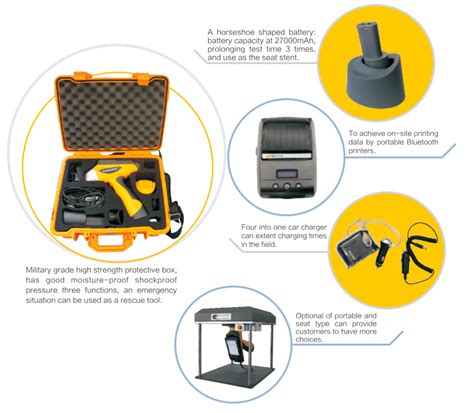 A horseshoe shaped battery: battery capacity at 27000mAh, prolonging test time 3 times, and use as the seat stent.

To achieve on-site printing data by portable Bluetooth printers.

Four into one car charger can extent charging times in the field.

Military grade high strength protective box, has good moisture-proof shockproof pressure three functions, an emergency situation can be used as a rescue tool.

Optional of portable and seat type can provide customers to have more choices.