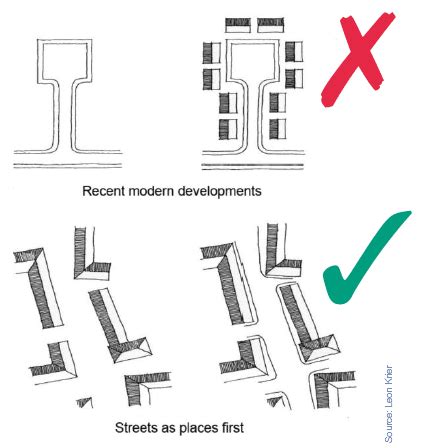 Recent modern developments

Streets as places first

Source: Leon Krier