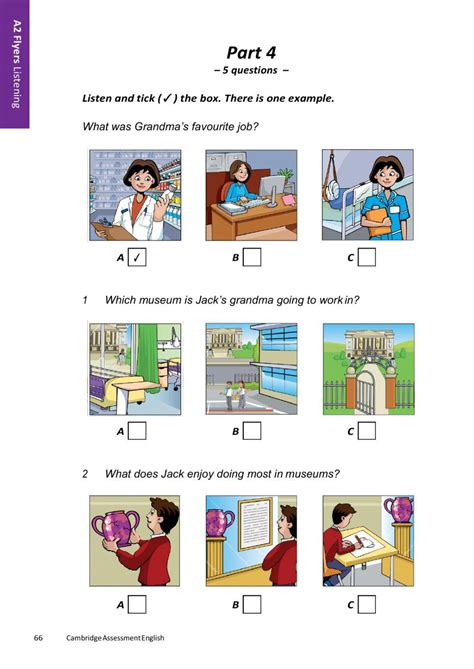 A2 Flyers Listening

Part 4
– 5 questions –

Listen and tick (✓) the box. There is one example.

What was Grandma's favourite job?

A ✓ B C

1 Which museum is Jack's grandma going to work in?

A B C

2 What does Jack enjoy doing most in museums?

A B C

66 Cambridge Assessment English