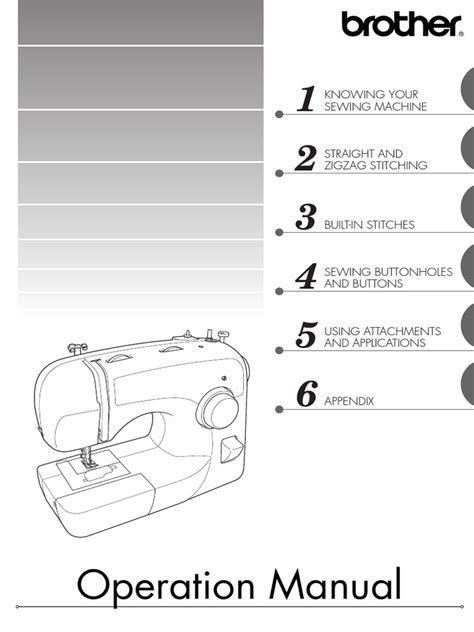 brother

1 KNOWING YOUR SEWING MACHINE

2 STRAIGHT AND ZIGZAG STITCHING

3 BUILT-IN STITCHES

4 SEWING BUTTONHOLES AND BUTTONS

5 USING ATTACHMENTS AND APPLICATIONS

6 APPENDIX

Operation Manual