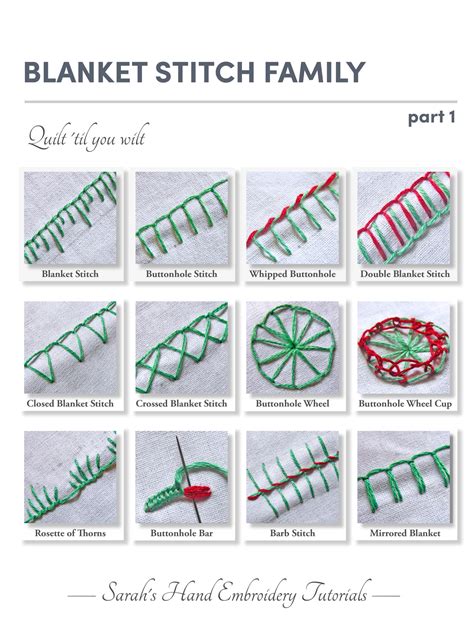 BLANKET STITCH FAMILY

part 1

Quilt 'til you wilt

Blanket Stitch

Buttonhole Stitch

Whipped Buttonhole

Double Blanket Stitch

Closed Blanket Stitch

Crossed Blanket Stitch

Buttonhole Wheel

Buttonhole Wheel Cup

Rosette of Thorns

Buttonhole Bar

Barb Stitch

Mirrored Blanket

— Sarah's Hand Embroidery Tutorials —