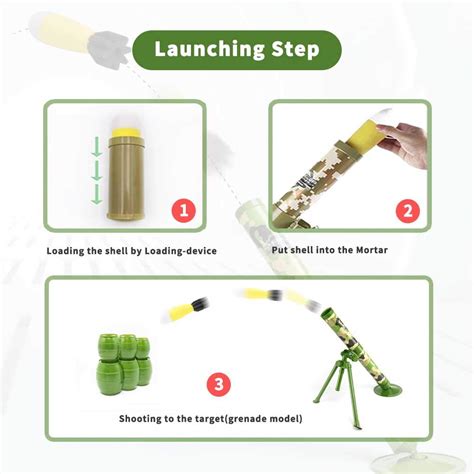 Launching Step

1

Loading the shell by Loading-device

2

Put shell into the Mortar

3

Shooting to the target(grenade model)