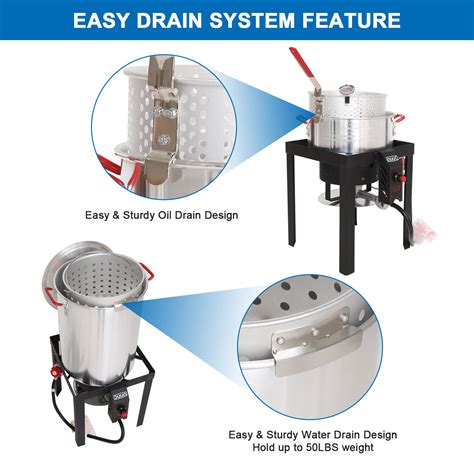 EASY DRAIN SYSTEM FEATURE

Easy & Sturdy Oil Drain Design

Easy & Sturdy Water Drain Design
Hold up to 50LBS weight