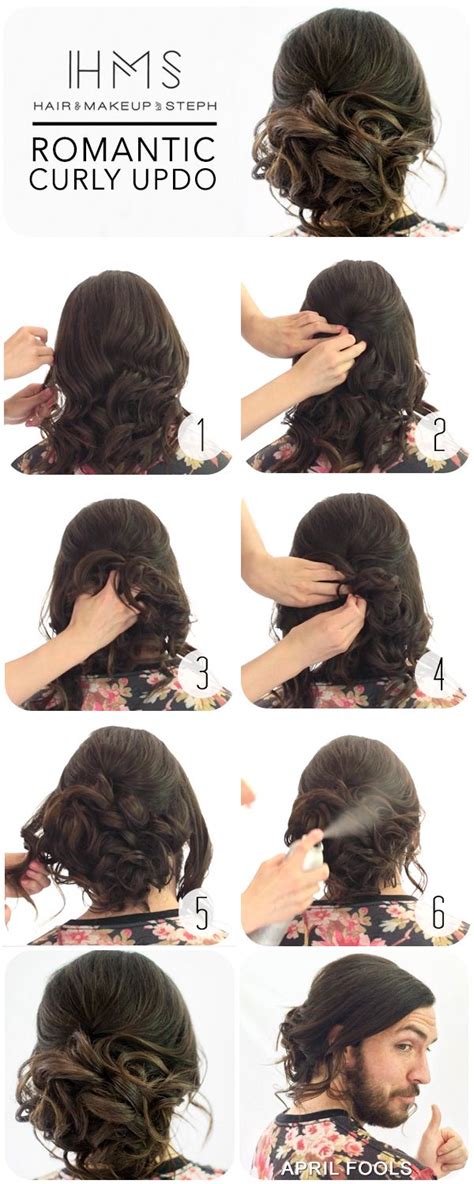 HMS
HAIR & MAKEUP BY STEPH
ROMANTIC CURLY UPDO

1

2

3

4

5

6

APRIL FOOLS