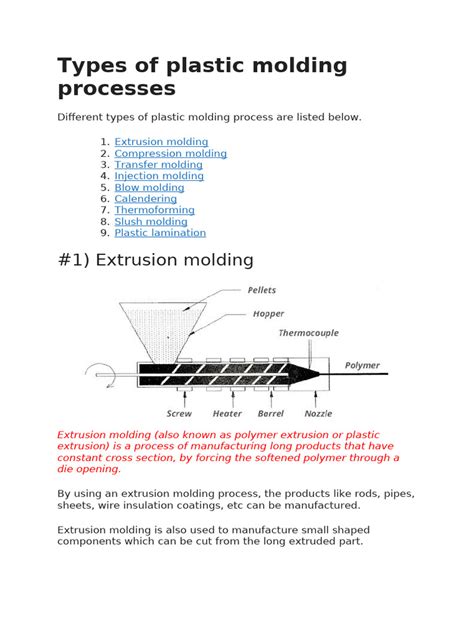 Types of plastic molding processes

Different types of plastic molding process are listed below.

1. Extrusion molding
2. Compression molding
3. Transfer molding
4. Injection molding
5. Blow molding
6. Calendering
7. Thermoforming
8. Slush molding
9. Plastic lamination

#1) Extrusion molding

Pellets
Hopper
Thermocouple
Polymer
Screw
Heater
Barrel
Nozzle

Extrusion molding (also known as polymer extrusion or plastic extrusion) is a process of manufacturing long products that have constant cross section, by forcing the softened polymer through a die opening.

By using an extrusion molding process, the products like rods, pipes, sheets, wire insulation coatings, etc can be manufactured.

Extrusion molding is also used to manufacture small shaped components which can be cut from the long extruded part.