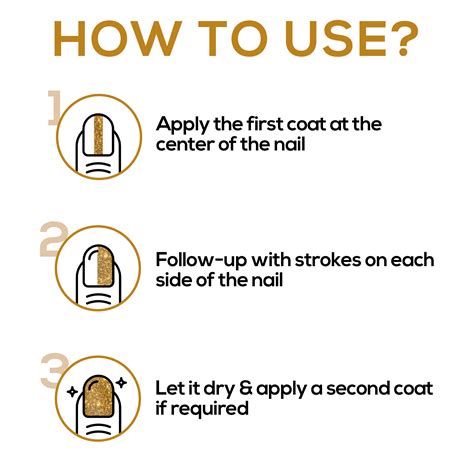 HOW TO USE?

1

Apply the first coat at the center of the nail

2

Follow-up with strokes on each side of the nail

3

Let it dry & apply a second coat if required