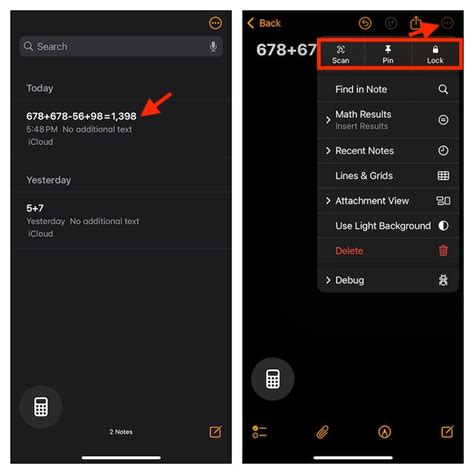 Search

Today

678+678-56+98=1,398
5:48 PM No additional text
iCloud

Yesterday

5+7
Yesterday No additional text
iCloud

2 Notes

Back

678+67

Scan
Pin
Lock

Find in Note

Math Results
Insert Results

Recent Notes

Lines & Grids

Attachment View

Use Light Background

Delete

Debug