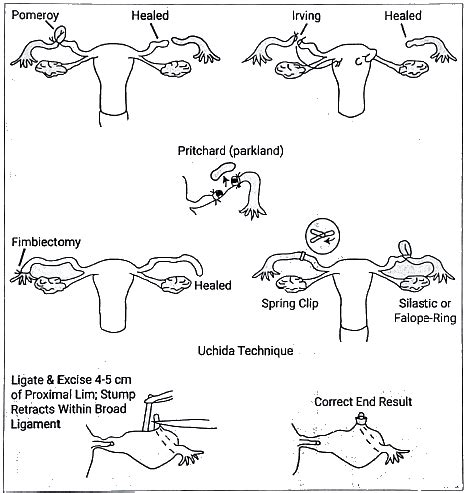 Pomeroy
Healed
Irving
Healed

Pritchard (parkland)

Fimbiectomy
Healed
Spring Clip
Silastic or Falope-Ring

Uchida Technique

Ligate & Excise 4-5 cm of Proximal Lim; Stump Retracts Within Broad Ligament

Correct End Result