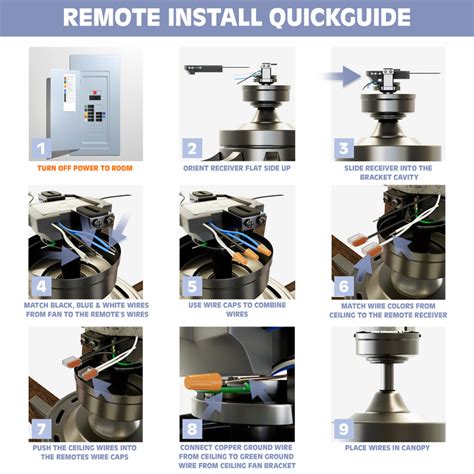 REMOTE INSTALL QUICKGUIDE

1
TURN OFF POWER TO ROOM

2
ORIENT RECEIVER FLAT SIDE UP

3
SLIDE RECEIVER INTO THE BRACKET CAVITY

4
MATCH BLACK, BLUE & WHITE WIRES FROM FAN TO THE REMOTE'S WIRES

5
USE WIRE CAPS TO COMBINE WIRES

6
MATCH WIRE COLORS FROM CEILING TO THE REMOTE RECEIVER

7
PUSH THE CEILING WIRES INTO THE REMOTES WIRE CAPS

8
CONNECT COPPER GROUND WIRE FROM CEILING TO GREEN GROUND WIRE FROM CEILING FAN BRACKET

9
PLACE WIRES IN CANOPY