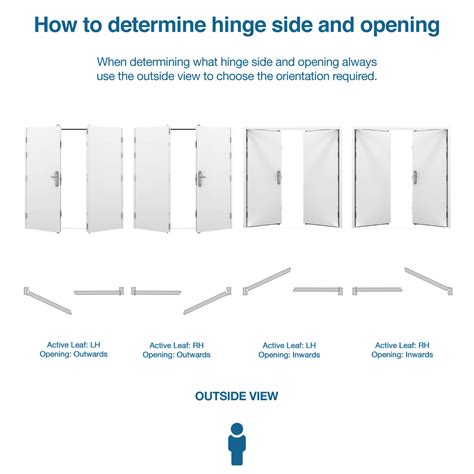 How to determine hinge side and opening

When determining what hinge side and opening always use the outside view to choose the orientation required.

Active Leaf: LH
Opening: Outwards

Active Leaf: RH
Opening: Outwards

Active Leaf: LH
Opening: Inwards

Active Leaf: RH
Opening: Inwards

OUTSIDE VIEW