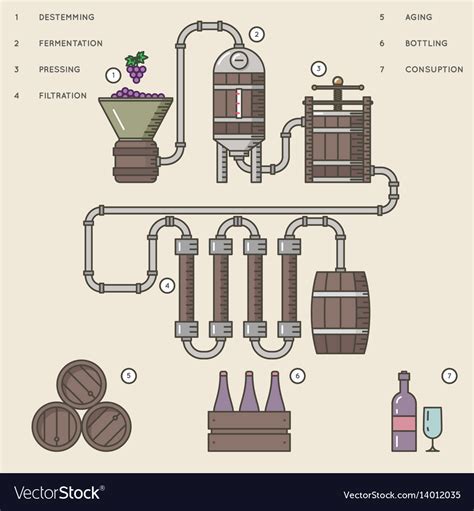 1 DESTEMMING
2 FERMENTATION
3 PRESSING
4 FILTRATION

5 AGING
6 BOTTLING
7 CONSUPTION

1

2

3

4

5

6

7

VectorStock®

VectorStock.com/14012035