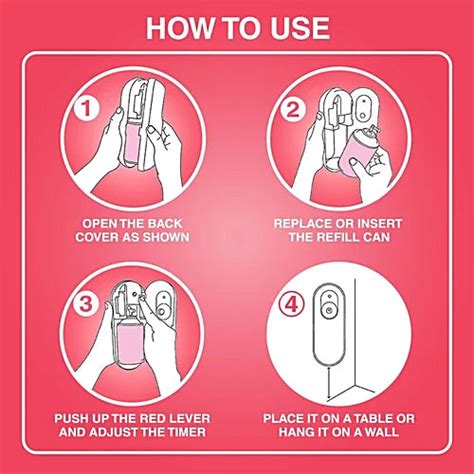 HOW TO USE

1

OPEN THE BACK COVER AS SHOWN

2

REPLACE OR INSERT THE REFILL CAN

3

PUSH UP THE RED LEVER AND ADJUST THE TIMER

4

PLACE IT ON A TABLE OR HANG IT ON A WALL