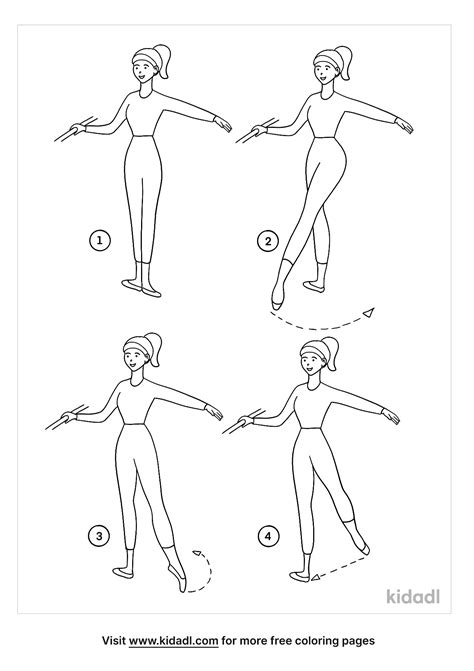 1

2

3

4

kidadl

Visit www.kidadl.com for more free coloring pages