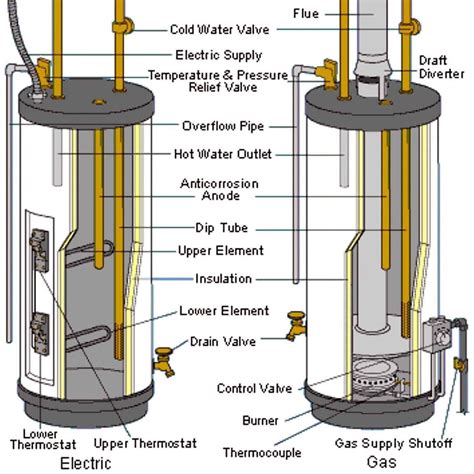 Flue
Cold Water Valve
Electric Supply
Draft Diverter
Temperature & Pressure Relief Valve
Overflow Pipe
Hot Water Outlet
Anticorrosion Anode
Dip Tube
Upper Element
Insulation
Lower Element
Drain Valve
Control Valve
Burner
Thermocouple
Lower Thermostat
Upper Thermostat
Gas Supply Shutoff
Electric
Gas