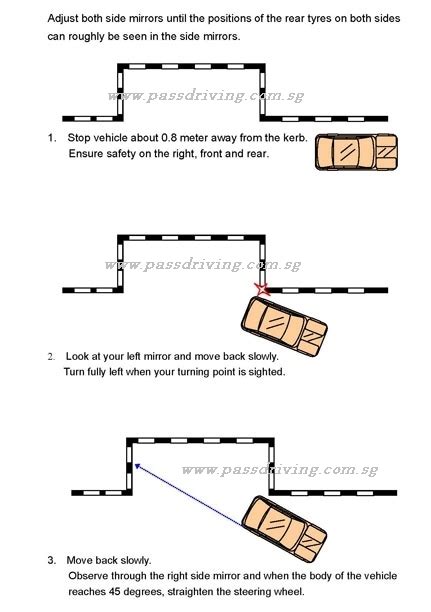 Adjust both side mirrors until the positions of the rear tyres on both sides can roughly be seen in the side mirrors.

www.passdriving.com.sg

1. Stop vehicle about 0.8 meter away from the kerb. Ensure safety on the right, front and rear.

www.passdriving.com.sg

2. Look at your left mirror and move back slowly. Turn fully left when your turning point is sighted.

www.passdriving.com.sg

3. Move back slowly. Observe through the right side mirror and when the body of the vehicle reaches 45 degrees, straighten the steering wheel.