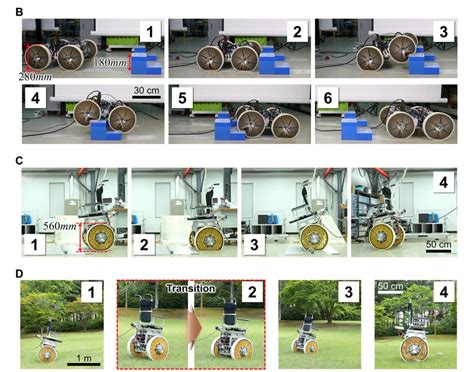 B

1

$280mm$

$180mm$

2

3

4

30 cm

5

6

C

$560mm$

1

2

3

4

50 cm

D

1

1 m

Transition

2

3

50 cm

4