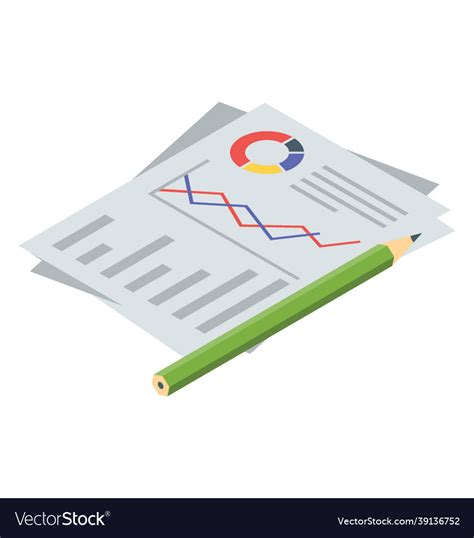 VectorStock®

VectorStock.com/39136752