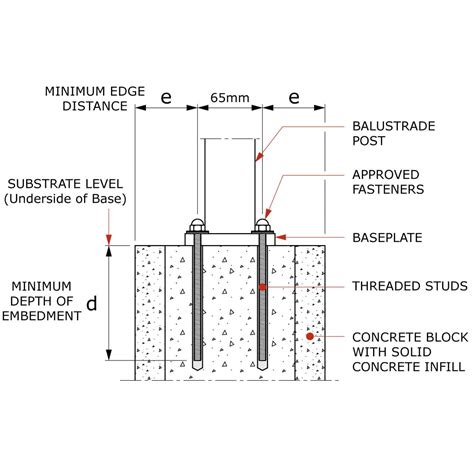 MINIMUM EDGE DISTANCE

e

65mm

e

BALUSTRADE POST

APPROVED FASTENERS

SUBSTRATE LEVEL (Underside of Base)

BASEPLATE

MINIMUM DEPTH OF EMBEDMENT

d

THREADED STUDS

CONCRETE BLOCK WITH SOLID CONCRETE INFILL