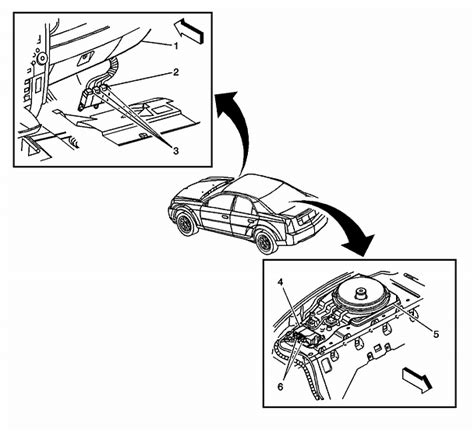 1
2
3
4
5
6