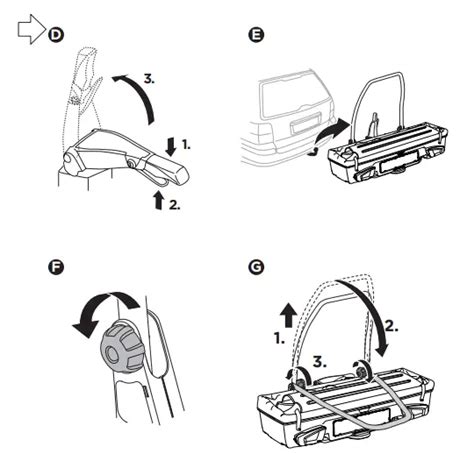 D
3.
1.
2.
E
F
G
1.
2.
3.