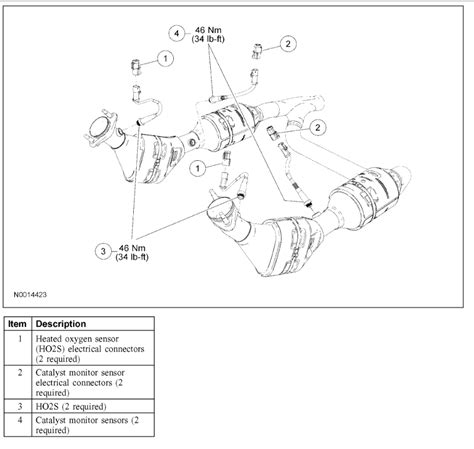 4 46 Nm (34 lb-ft)

2

1

2

1

3 46 Nm (34 lb-ft)

N0014423

| Item | Description |
|---|---|
| 1 | Heated oxygen sensor (HO2S) electrical connectors (2 required) |
| 2 | Catalyst monitor sensor electrical connectors (2 required) |
| 3 | HO2S (2 required) |
| 4 | Catalyst monitor sensors (2 required) |