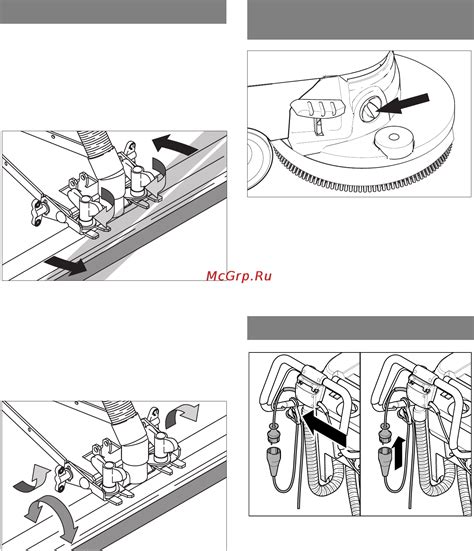 McGrp.Ru