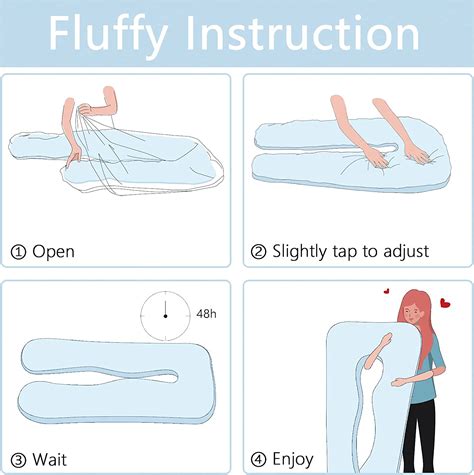 Fluffy Instruction

① Open

② Slightly tap to adjust

48h

③ Wait

④ Enjoy