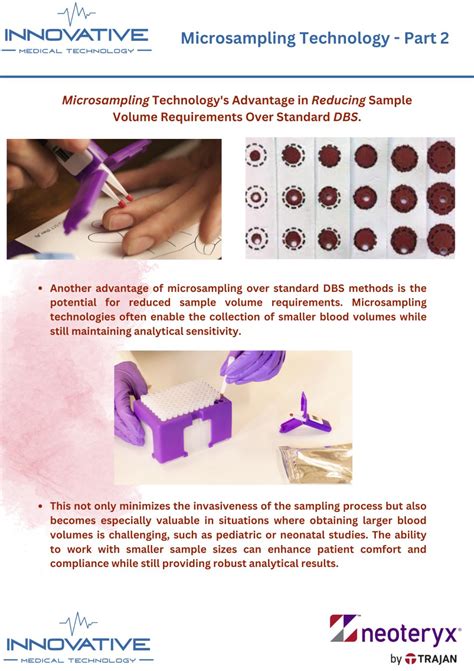 INNOVATIVE
MEDICAL TECHNOLOGY

Microsampling Technology - Part 2

Microsampling Technology's Advantage in Reducing Sample Volume Requirements Over Standard DBS.

• Another advantage of microsampling over standard DBS methods is the potential for reduced sample volume requirements. Microsampling technologies often enable the collection of smaller blood volumes while still maintaining analytical sensitivity.

• This not only minimizes the invasiveness of the sampling process but also becomes especially valuable in situations where obtaining larger blood volumes is challenging, such as pediatric or neonatal studies. The ability to work with smaller sample sizes can enhance patient comfort and compliance while still providing robust analytical results.

INNOVATIVE
MEDICAL TECHNOLOGY

neoteryx
by TRAJAN