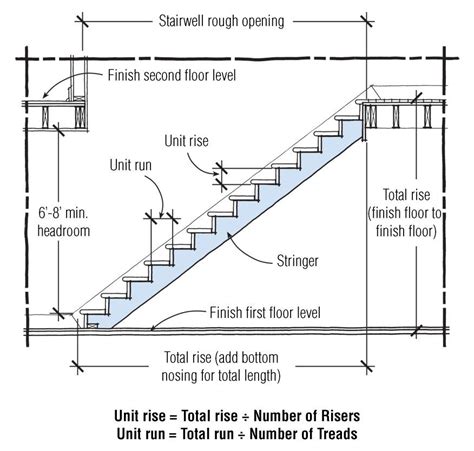 Stairwell rough opening

Finish second floor level

Unit rise

Unit run

6'-8' min. headroom

Total rise (finish floor to finish floor)

Stringer

Finish first floor level

Total rise (add bottom nosing for total length)

Unit rise = Total rise ÷ Number of Risers
Unit run = Total run ÷ Number of Treads