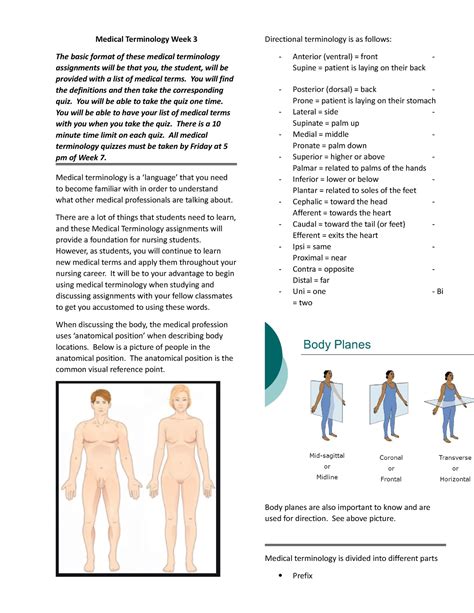 Medical Terminology Week 3

The basic format of these medical terminology assignments will be that you, the student, will be provided with a list of medical terms. You will find the definitions and then take the corresponding quiz. You will be able to take the quiz one time. You will be able to have your list of medical terms with you when you take the quiz. There is a 10 minute time limit on each quiz. All medical terminology quizzes must be taken by Friday at 5 pm of Week 7.

Medical terminology is a 'language' that you need to become familiar with in order to understand what other medical professionals are talking about.

There are a lot of things that students need to learn, and these Medical Terminology assignments will provide a foundation for nursing students. However, as students, you will continue to learn new medical terms and apply them throughout your nursing career. It will be to your advantage to begin using medical terminology when studying and discussing assignments with your fellow classmates to get you accustomed to using these words.

When discussing the body, the medical profession uses 'anatomical position' when describing body locations. Below is a picture of people in the anatomical position. The anatomical position is the common visual reference point.

Directional terminology is as follows:

- Anterior (ventral) = front -
Supine = patient is laying on their back

- Posterior (dorsal) = back -
Prone = patient is laying on their stomach
- Lateral = side -
Supinate = palm up
- Medial = middle -
Pronate = palm down
- Superior = higher or above -
Palmar = related to palms of the hands
- Inferior = lower or below -
Plantar = related to soles of the feet
- Cephalic = toward the head -
Afferent = towards the heart
- Caudal = toward the tail (or feet) -
Efferent = exits the heart
- Ipsi = same -
Proximal = near
- Contra = opposite -
Distal = far
- Uni = one - Bi = two

Body Planes

Mid-sagittal or Midline

Coronal or Frontal

Transverse or Horizontal

Body planes are also important to know and are used for direction. See above picture.

Medical terminology is divided into different parts

• Prefix