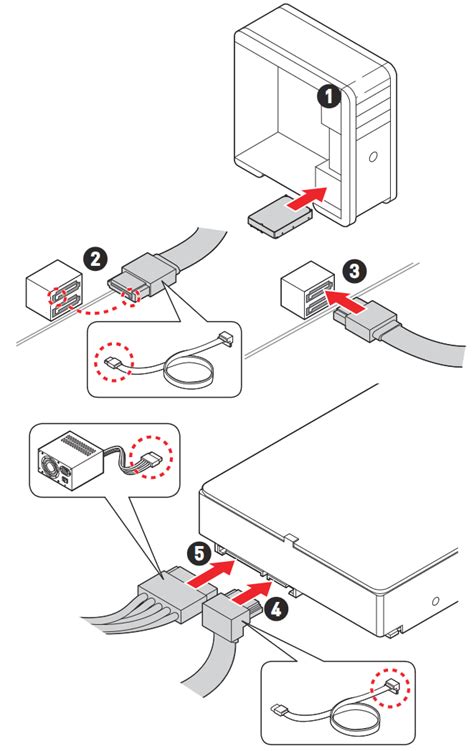 1
2
3
5
4