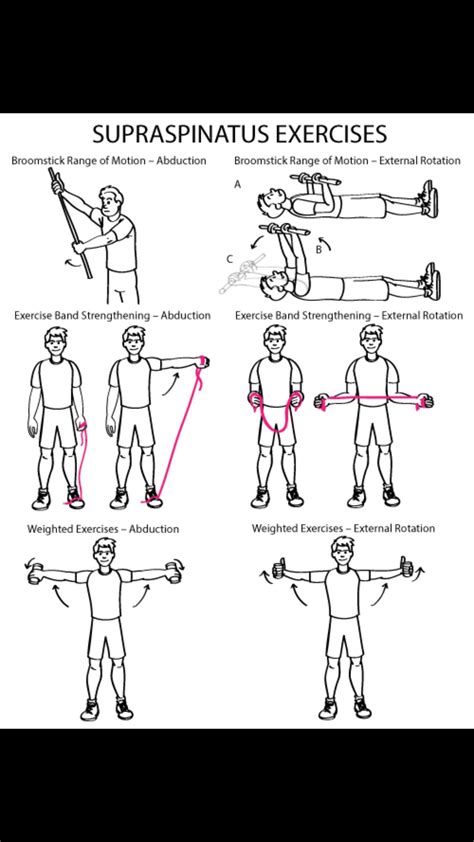 SUPRASPINATUS EXERCISES

Broomstick Range of Motion – Abduction

Broomstick Range of Motion – External Rotation

A

B

C

Exercise Band Strengthening – Abduction

Exercise Band Strengthening – External Rotation

Weighted Exercises – Abduction

Weighted Exercises – External Rotation