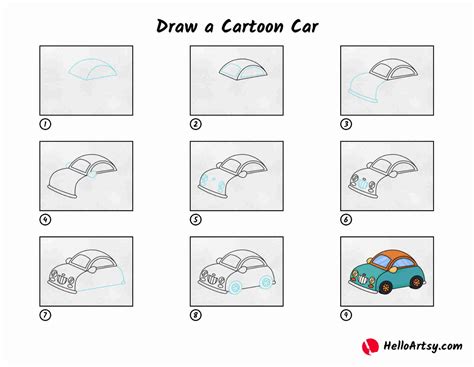 Draw a Cartoon Car

1

2

3

4

5

6

7

8

9

HelloArtsy.com